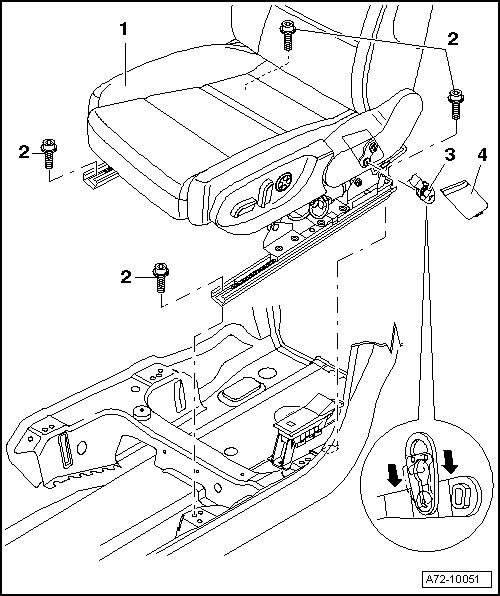 1
2
2
3
4
2
A72-10051