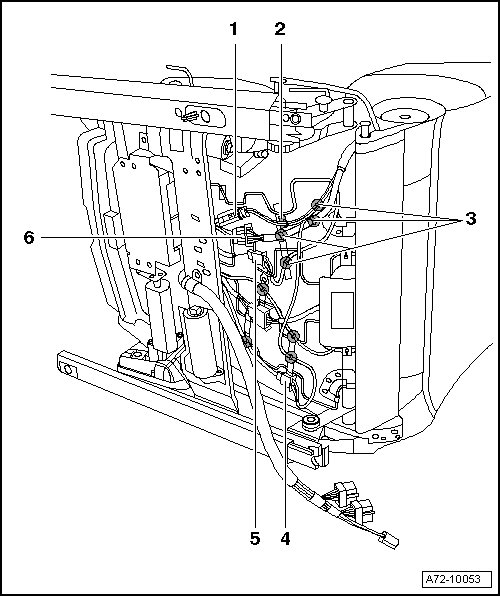 1
2
3
6
5
4
A72-10053