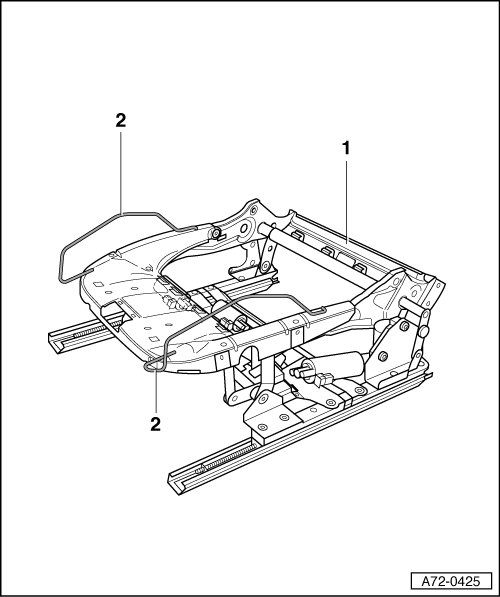 2

1

2

A72-0425