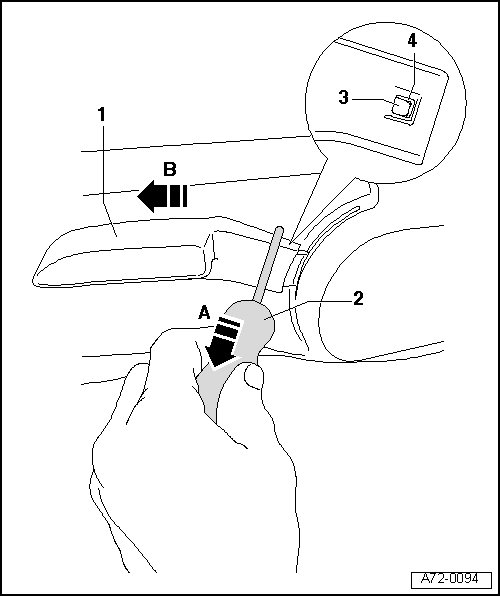 4
3
1
B
2
A
A72-0094