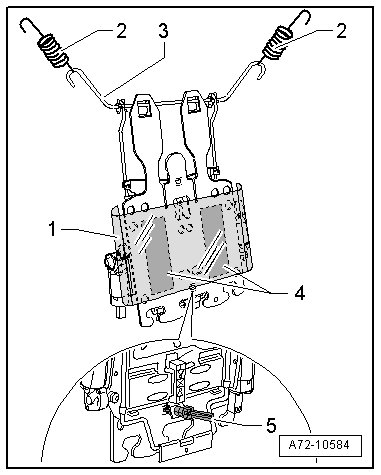 2
3
2
1
4
5
A72-10584