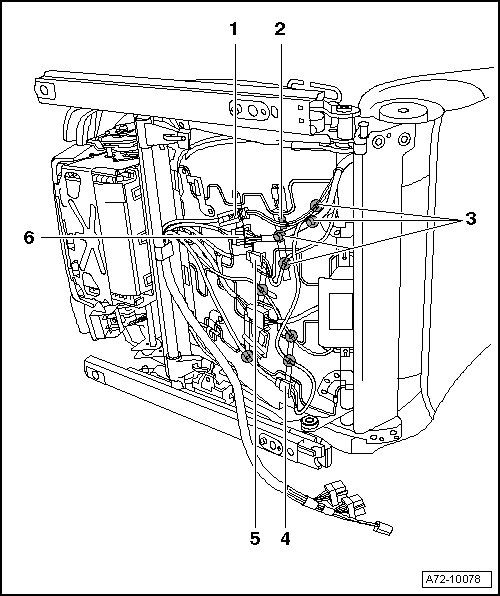 1
2
3
6
5
4
A72-10078