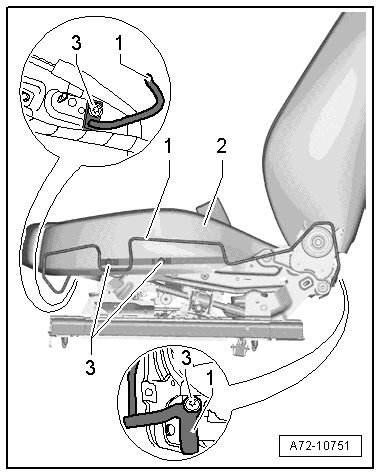 3
1
1
2
3
3
1
A72-10751