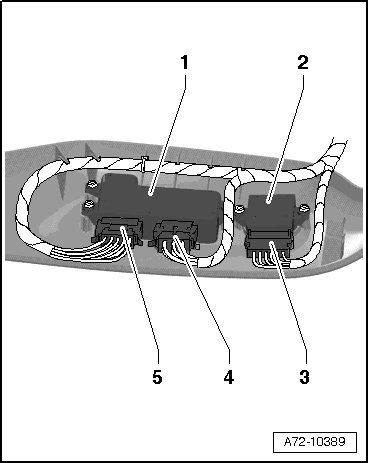 1
2
5
4
3
A72-10389