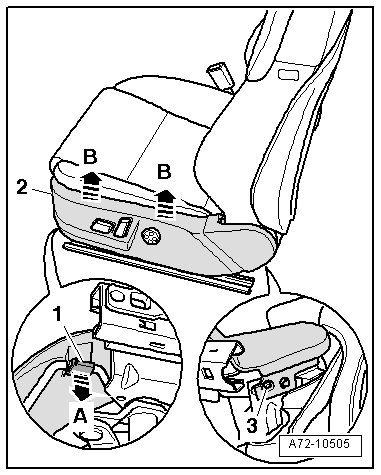 B
B
2
1
A
3
A72-10505