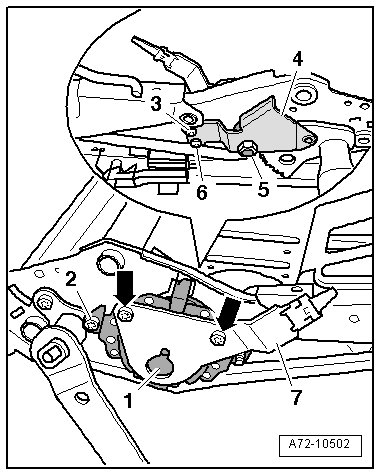 4
3
6
5
2
1
7
A72-10502