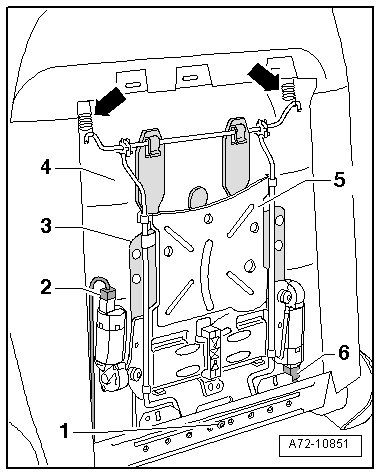 4
5
3
2
6
1
A72-10851