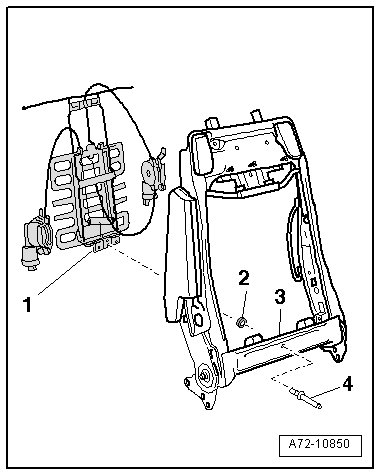 1
2
3
4
A72-10850