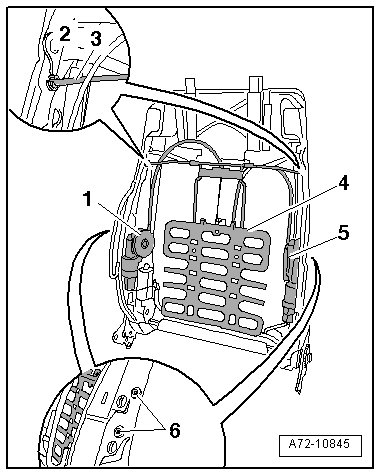 2
3
1
4
5
6
A72-10845