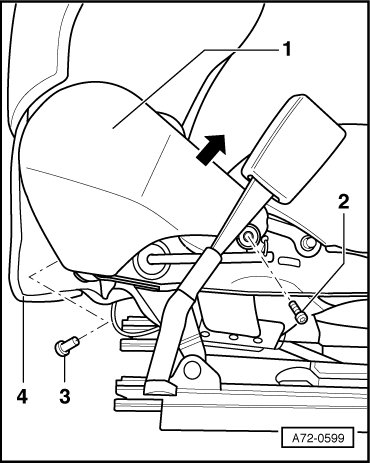 1
2
4
3
A72-0599