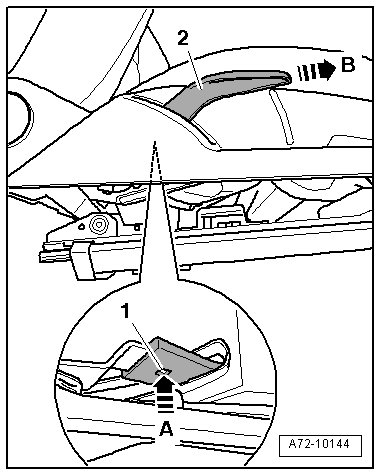 2
B
1
A
A72-10144