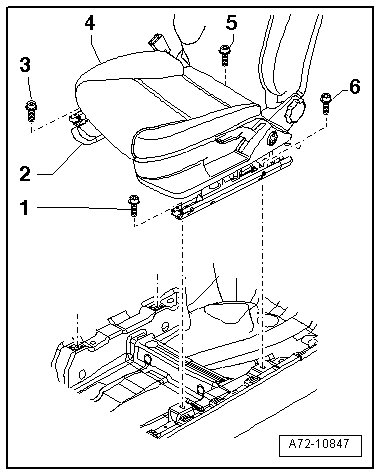 4
5
3
6
2
1
A72-10847