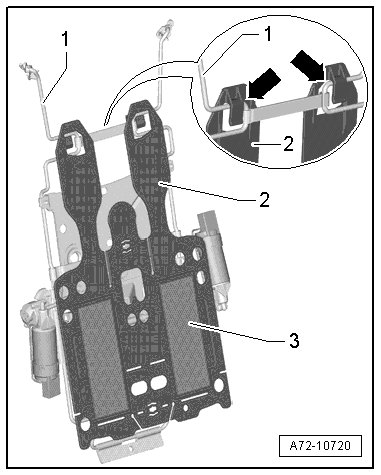 1
1
2
2
3
A72-10720