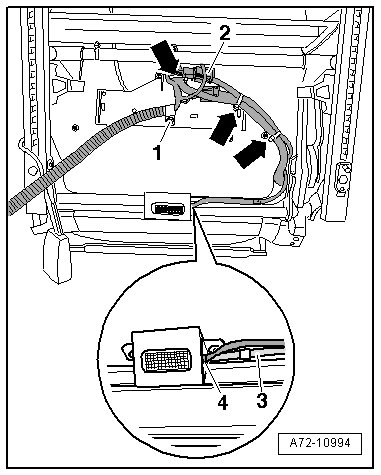 2
1
4
3
A72-10994