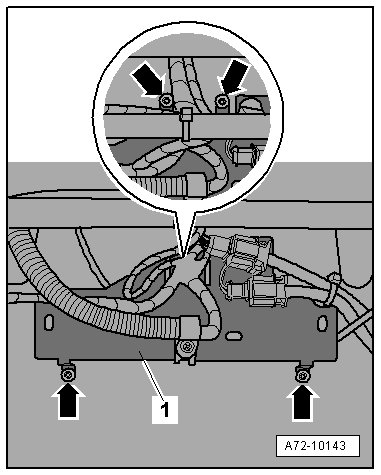 1

A72-10143