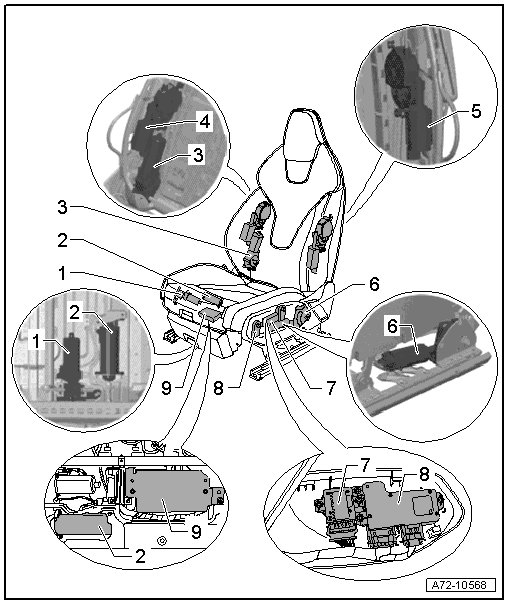 4
3
5
3
2
1
6
2
1
6
9
8
7
7
8
9
2
A72-10568