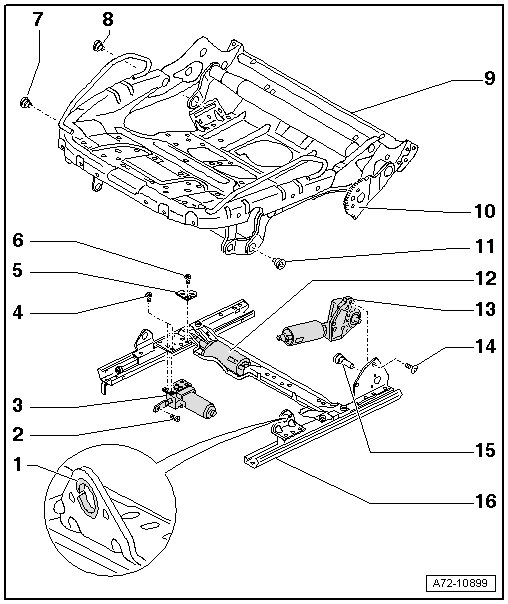 7
8
9
10
6
11
5
12
4
13
14
3
2
15
1
16
A72-10899