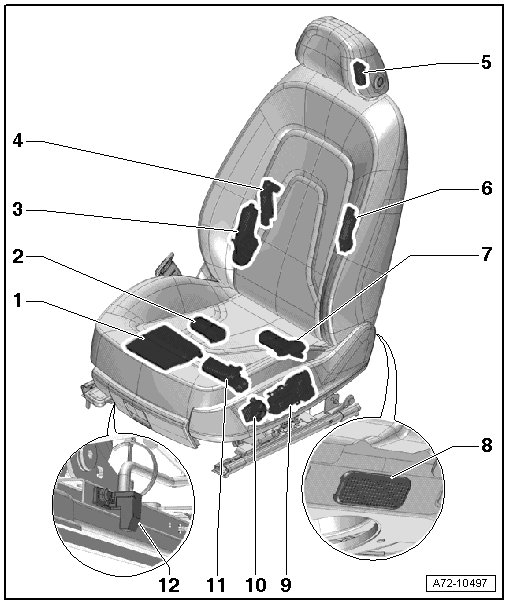 5
4
6
3
7
2
1
8
12
11
10
9
A72-10497