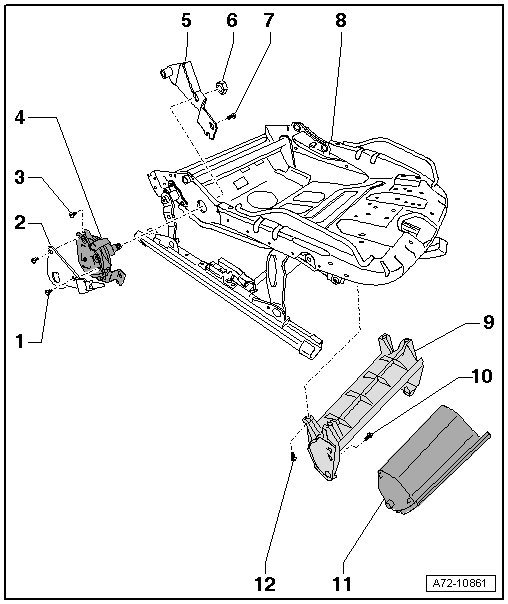 5
6
7
8
4
3
2
1
9
10
12
11
A72-10861