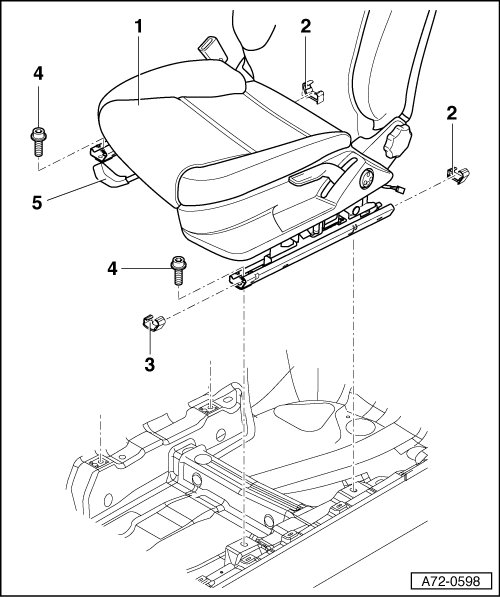 1
2
4
2
5
4
3
A72-0598