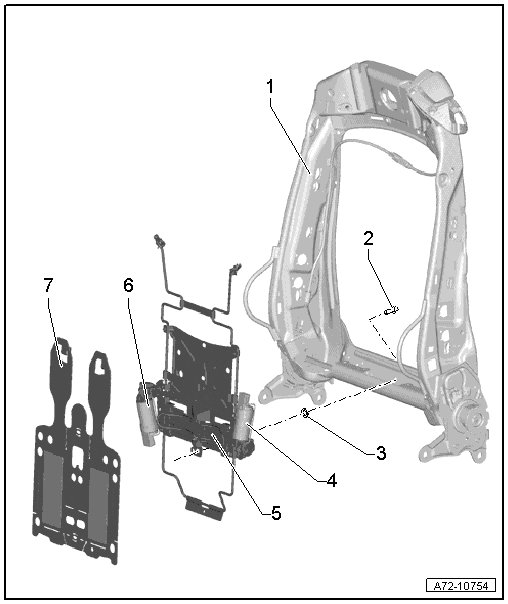 1
2
7
6
3
4
5
A72-10754