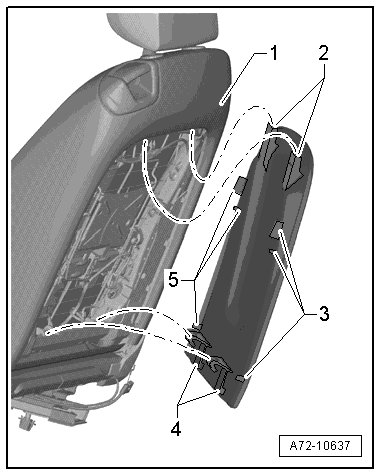 1
2
5
3
4
A72-10637