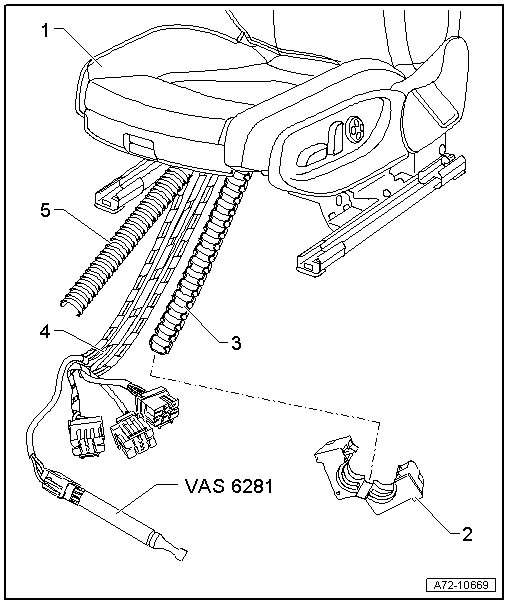 1
5
4
3
VAS 6281
2
A72-10669