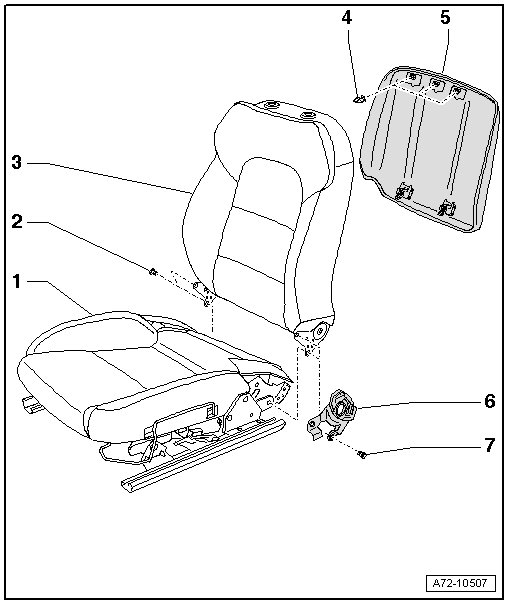 4
5
3
2
1
6
7
A72-10507