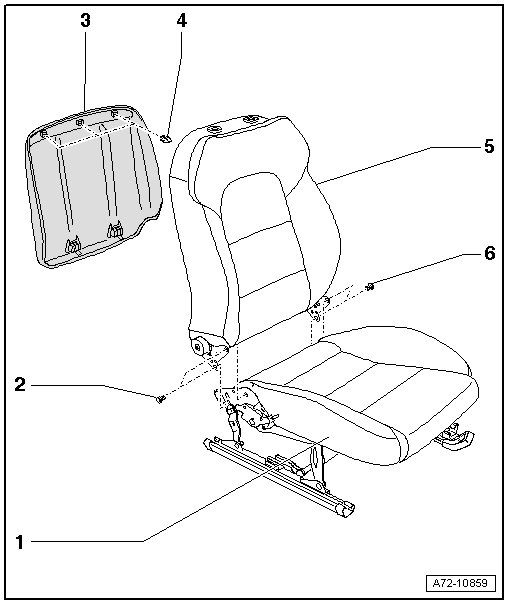 3
4
5
6
2
1
A72-10859