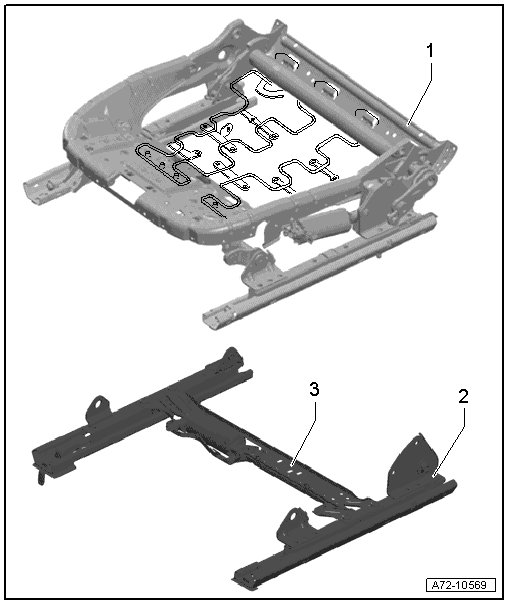 1

3

2

A72-10569