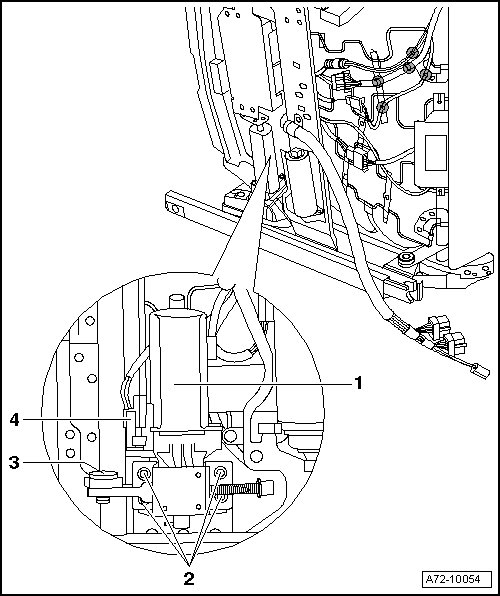 1
4
3
2
A72-10054