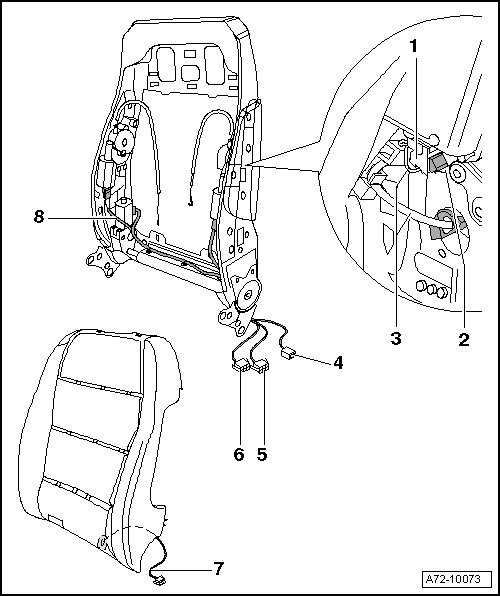 1
8
3
2
4
6
5
7
A72-10073