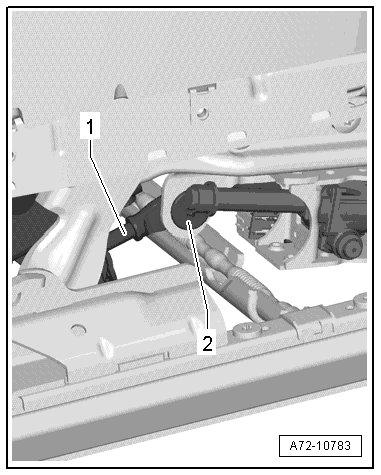 1
2
A72-10783