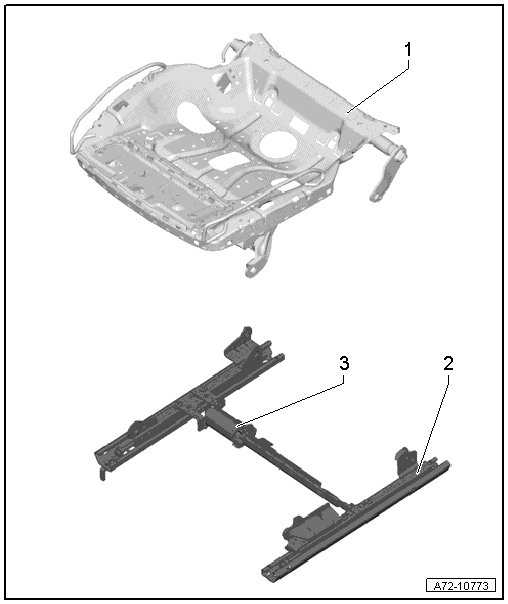 1

3

2

A72-10773