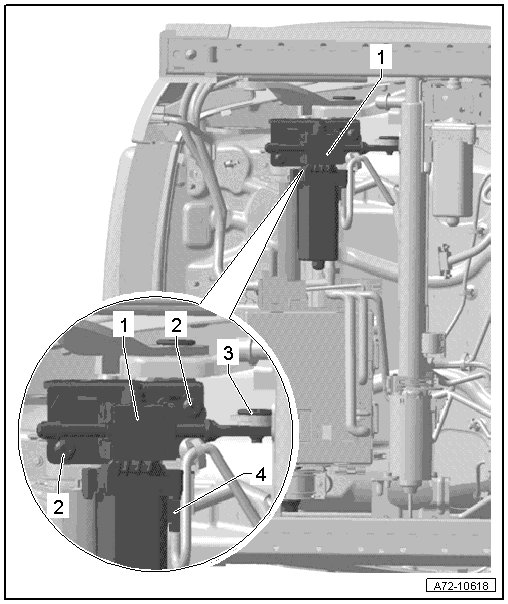 1

1

2

3

2

4

A72-10618