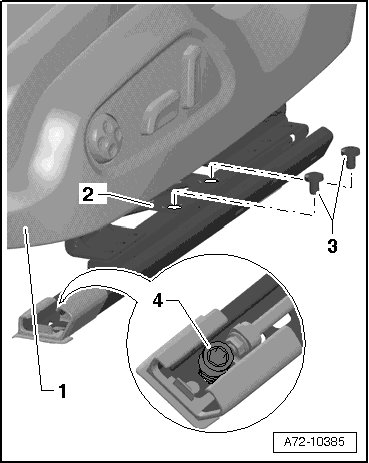 2
3
4
1
A72-10385