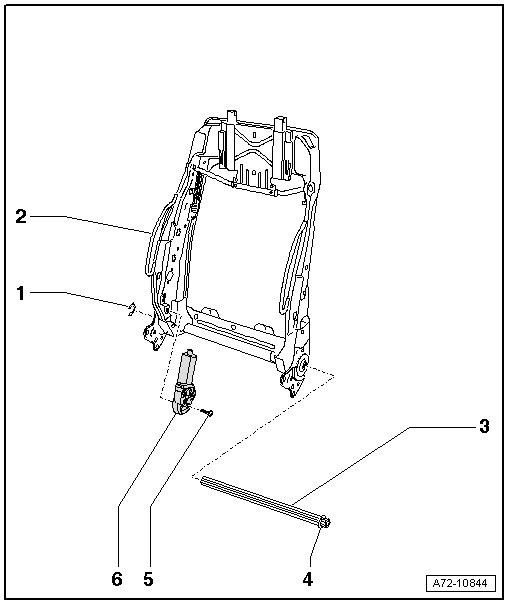 2

1

3

6 5 4

A72-10844