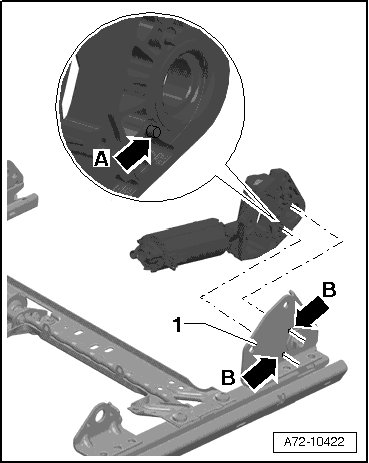 A
B
1
B
A72-10422