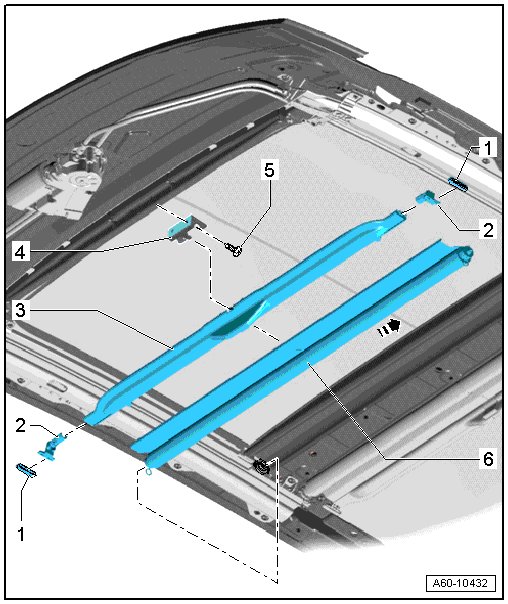 1
5
2
4
3
2
6
1
A60-10432