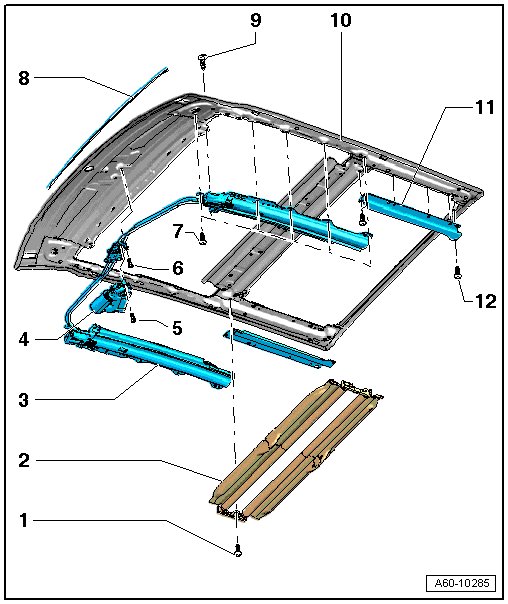 9
10
8
11
7
6
12
5
4
3
2
1
A60-10285