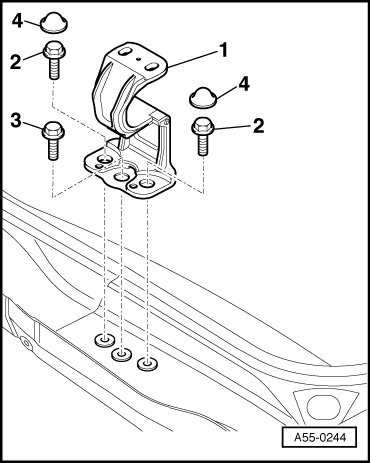 4
2
1
4
3
2
A55-0244