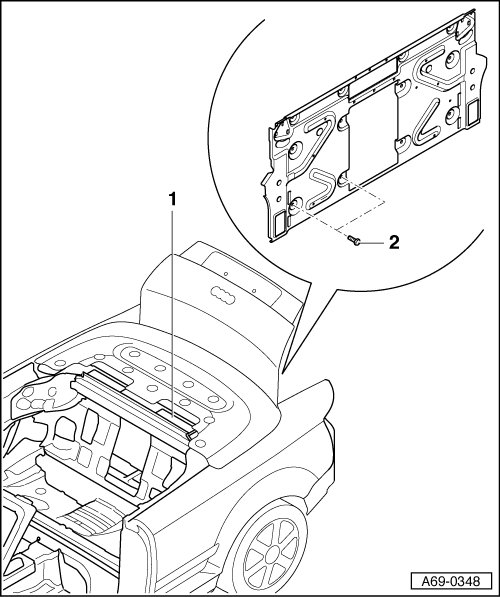 1

2

A69-0348