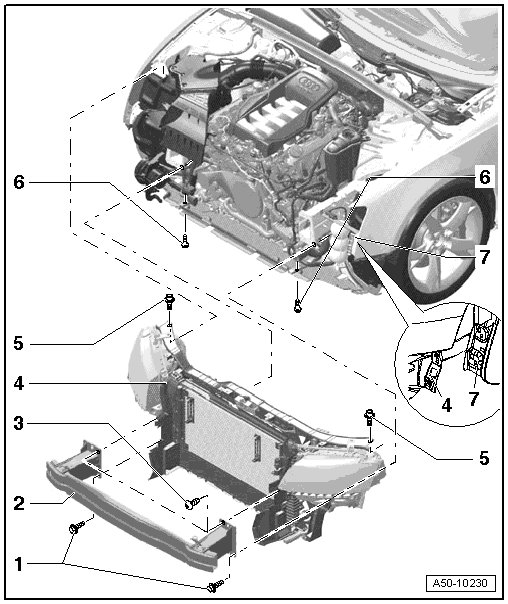 6
6
7
5
4
4
7
3
5
2
1
A50-10230