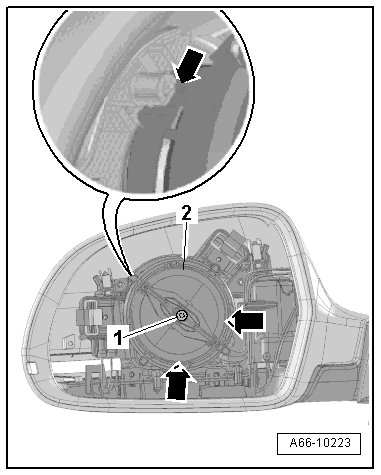 2

1

A66-10223