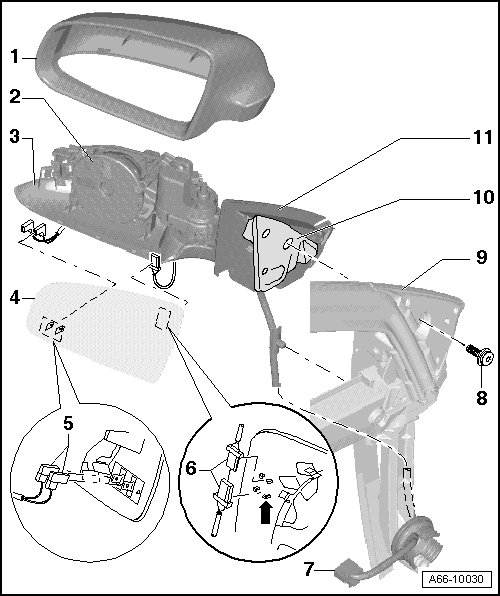 1
2
3
11
10
9
4
8
5
6
7
A66-10030