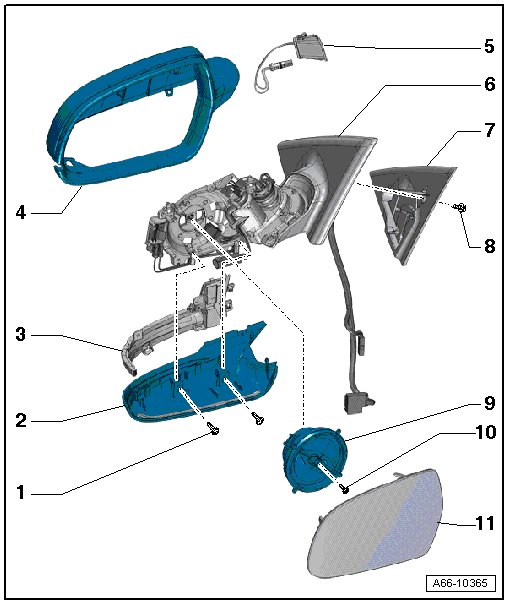 5
6
7
4
8
3
2
9
10
1
11
A66-10365