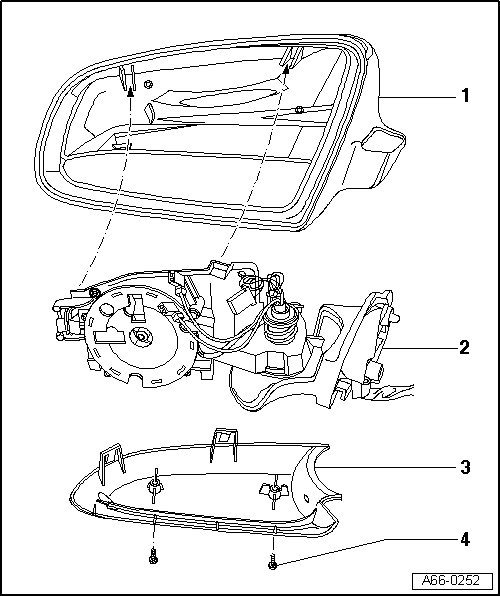 1
2
3
4
A66-0252