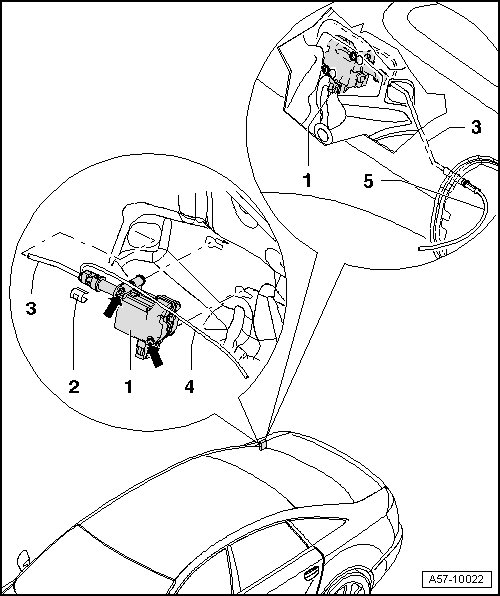 3
1
5
3
2
1
4
A57-10022