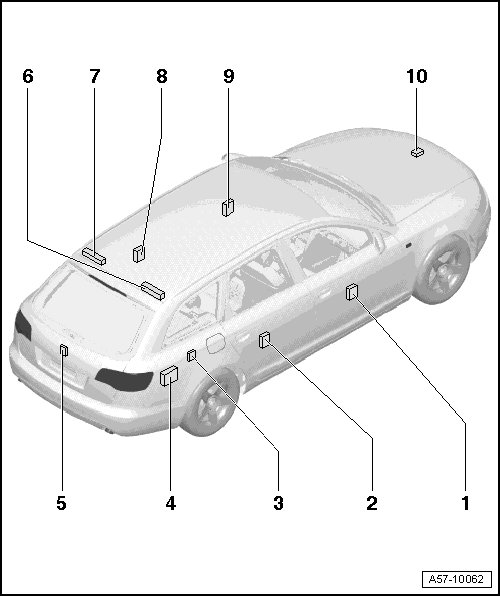 6
7
8
9
10

5
4
3
2
1

A57-10062