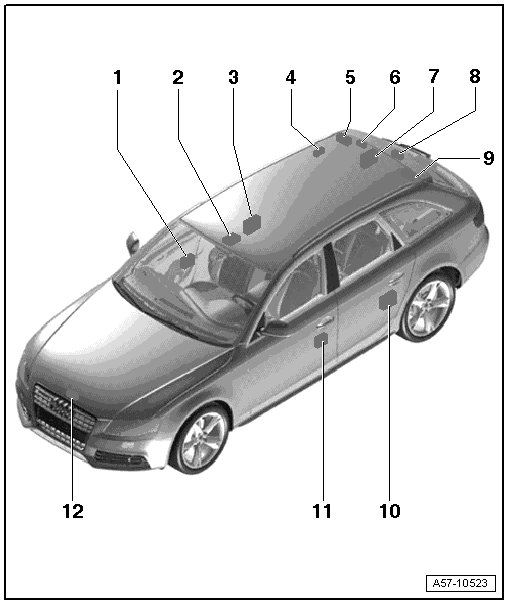 1
2
3
4
5
6
7
8
9
12
11
10
A57-10523